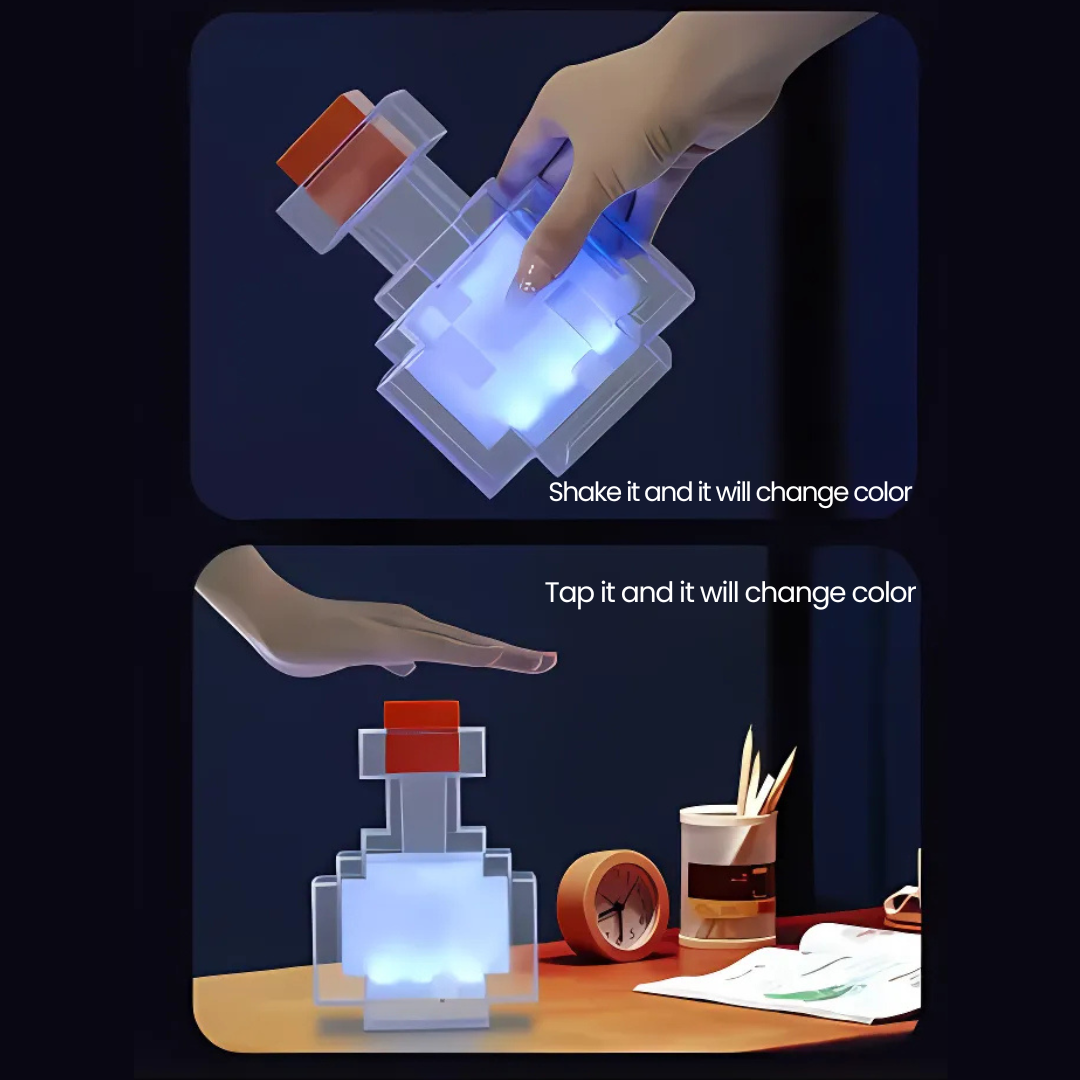 Shake it and it will change color

Tap it and it will change color